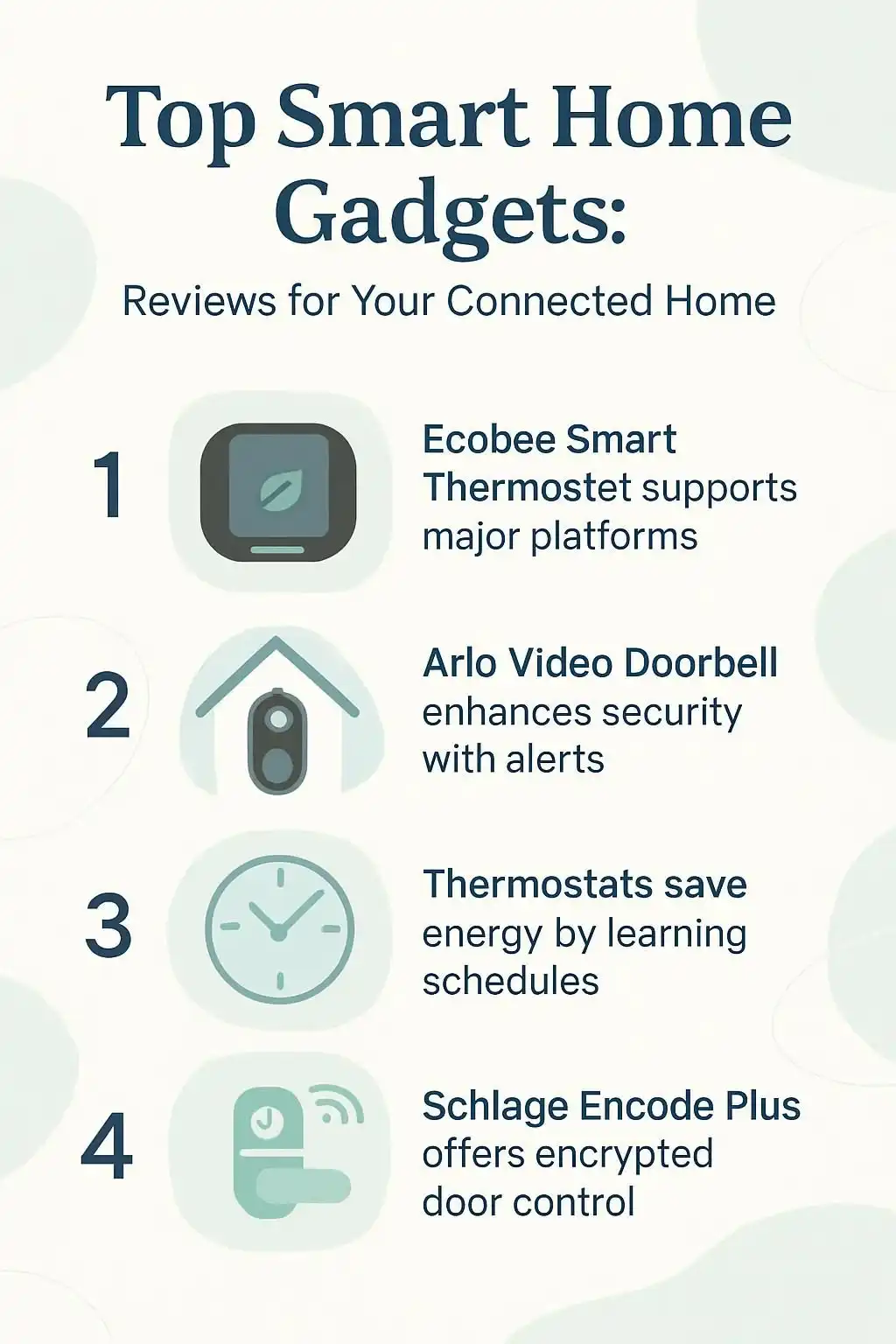 Top Smart Home Gadgets:

Reviews for Your Connected Home

1

Ecobee Smart Thermostet supports major platforms

2

Arlo Video Doorbell enhances security with alerts

3

Thermostats save energy by learning schedules

4

Schlage Encode Plus offers encrypted door control