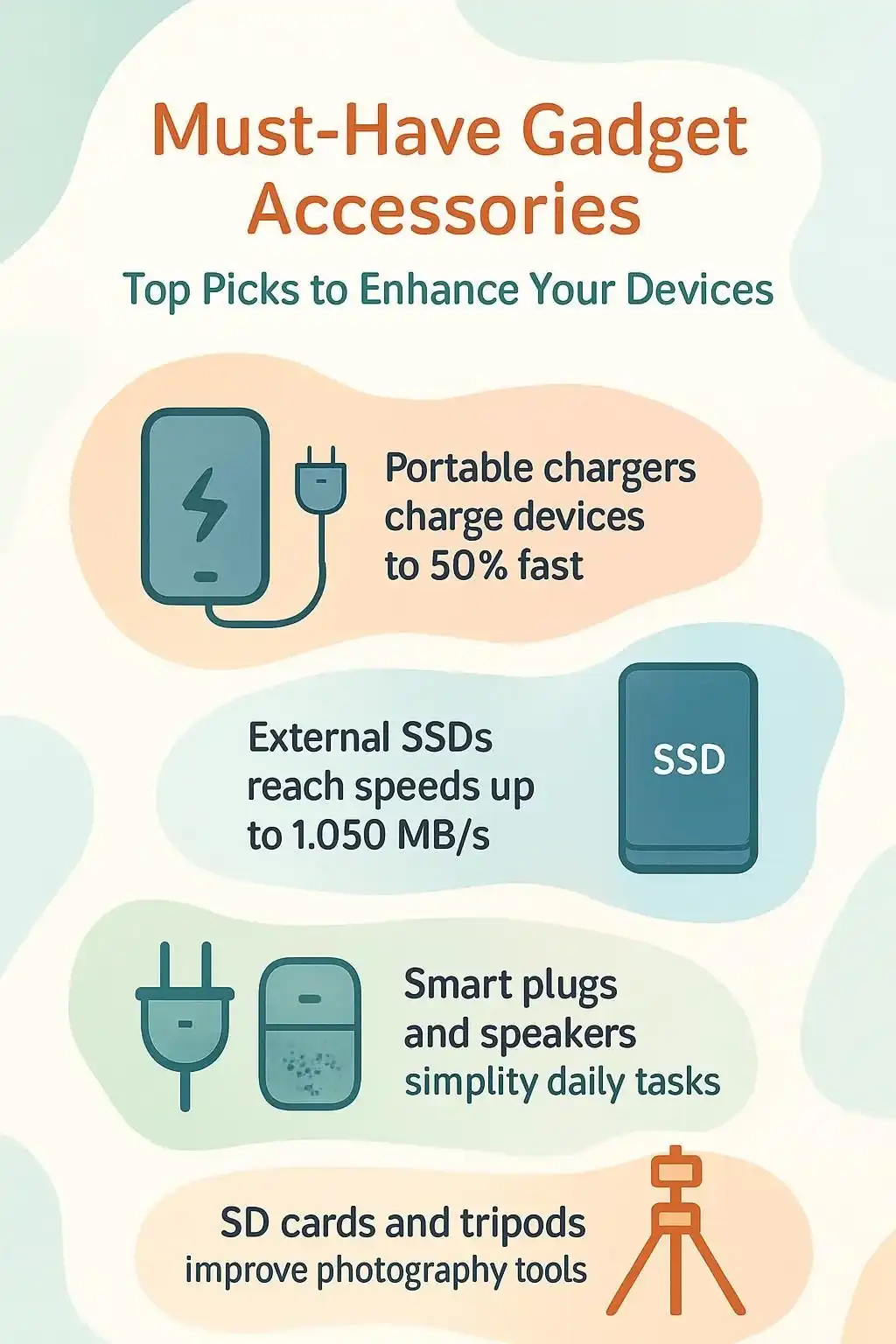 Must-Have Gadget Accessories

Top Picks to Enhance Your Devices

Portable chargers charge devices to 50% fast

External SSDs reach speeds up to 1.050 MB/s

SSD

Smart plugs and speakers simplity daily tasks

SD cards and tripods improve photography tools