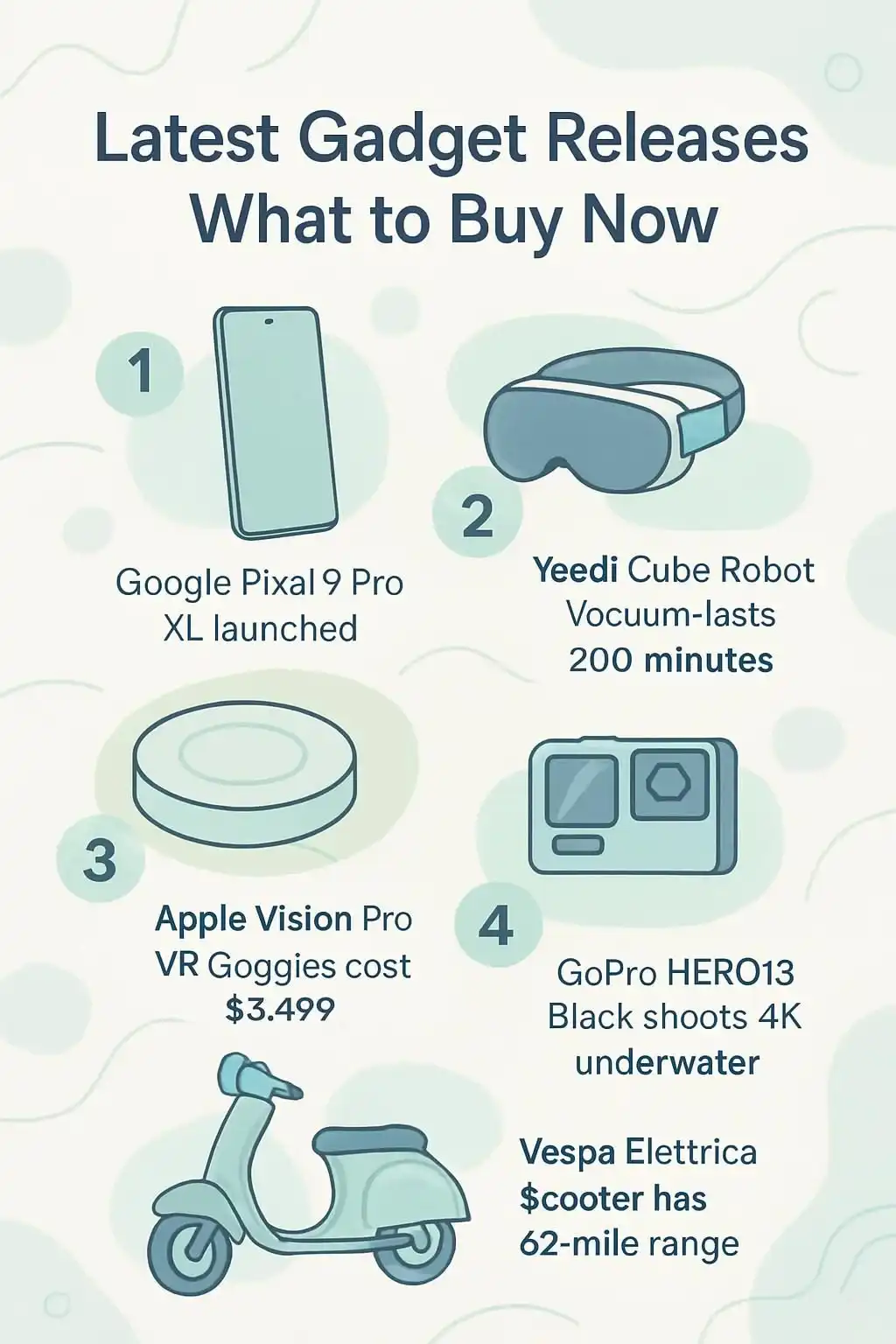 Latest Gadget Releases
What to Buy Now

1

Google Pixal 9 Pro XL launched

2

Yeedi Cube Robot Vocuum-lasts 200 minutes

3

Apple Vision Pro VR Goggies cost $3.499

4

GoPro HERO13 Black shoots 4K underwater

Vespa Elettrica $cooter has 62-mile range