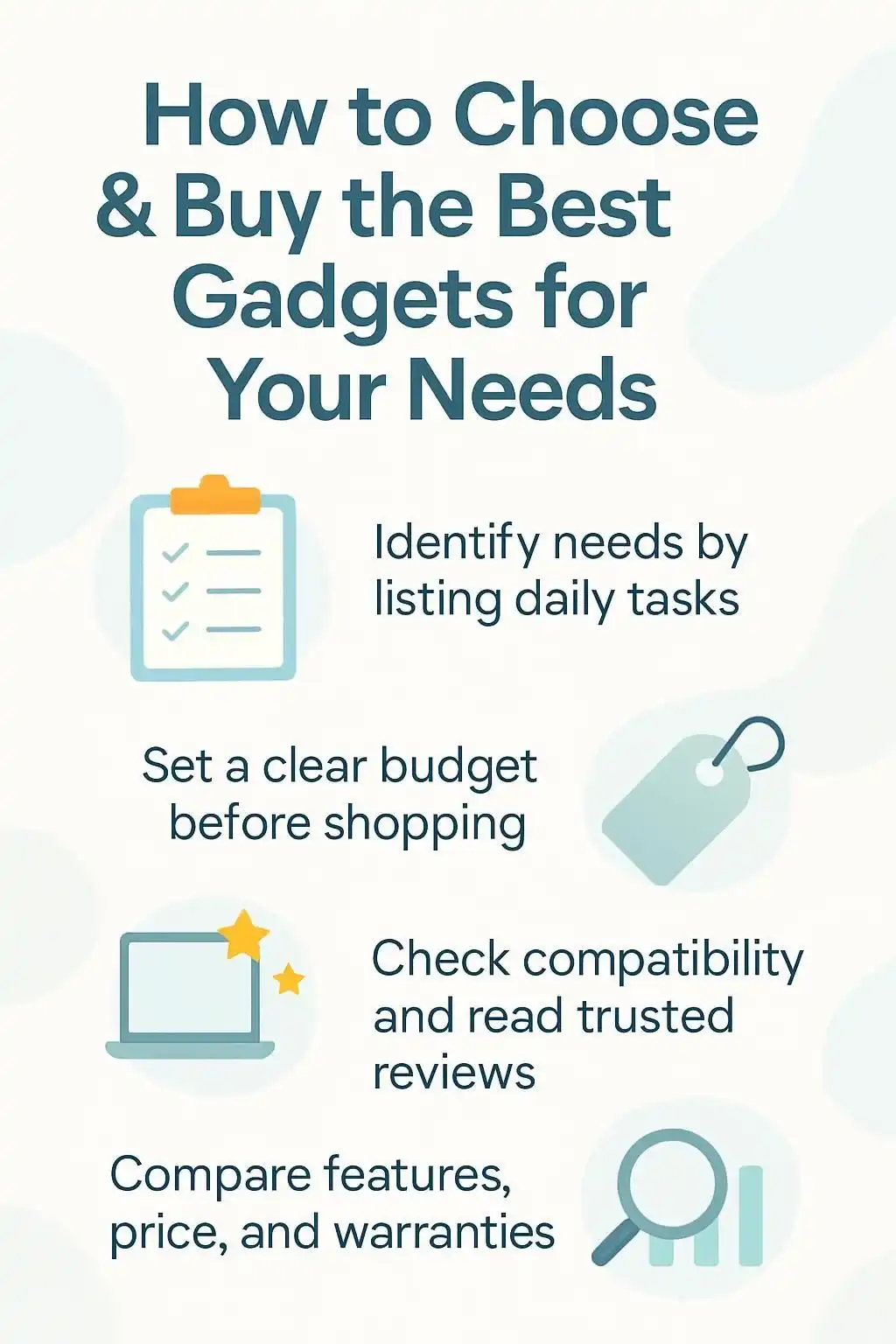 How to Choose & Buy the Best Gadgets for Your Needs

Identify needs by listing daily tasks

Set a clear budget before shopping

Check compatibility and read trusted reviews

Compare features, price, and warranties