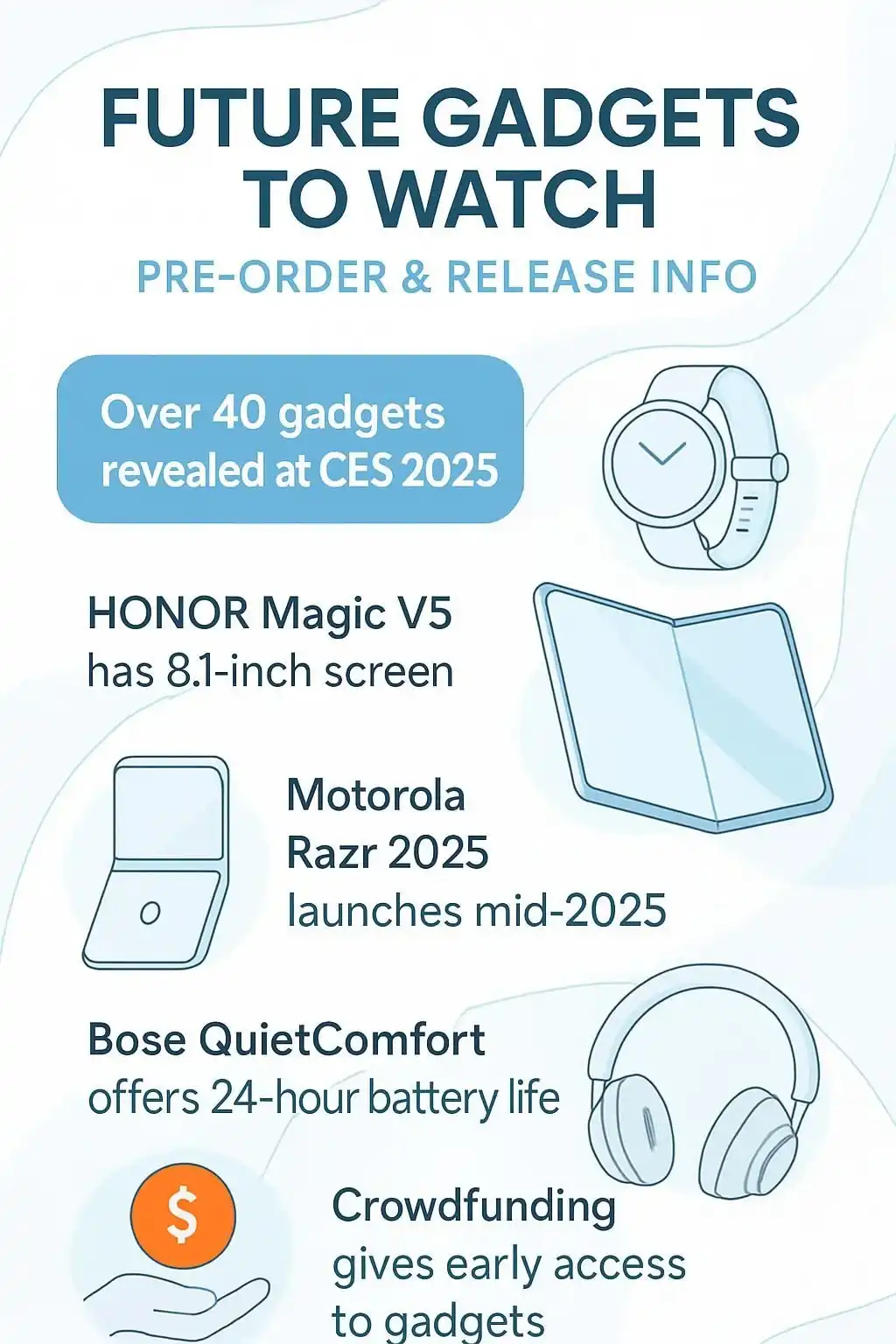 FUTURE GADGETS TO WATCH

PRE-ORDER & RELEASE INFO

Over 40 gadgets revealed at CES 2025

HONOR Magic V5
has 8.1-inch screen

Motorola Razr 2025
launches mid-2025

Bose QuietComfort
offers 24-hour battery life

$

Crowdfunding
gives early access to gadgets