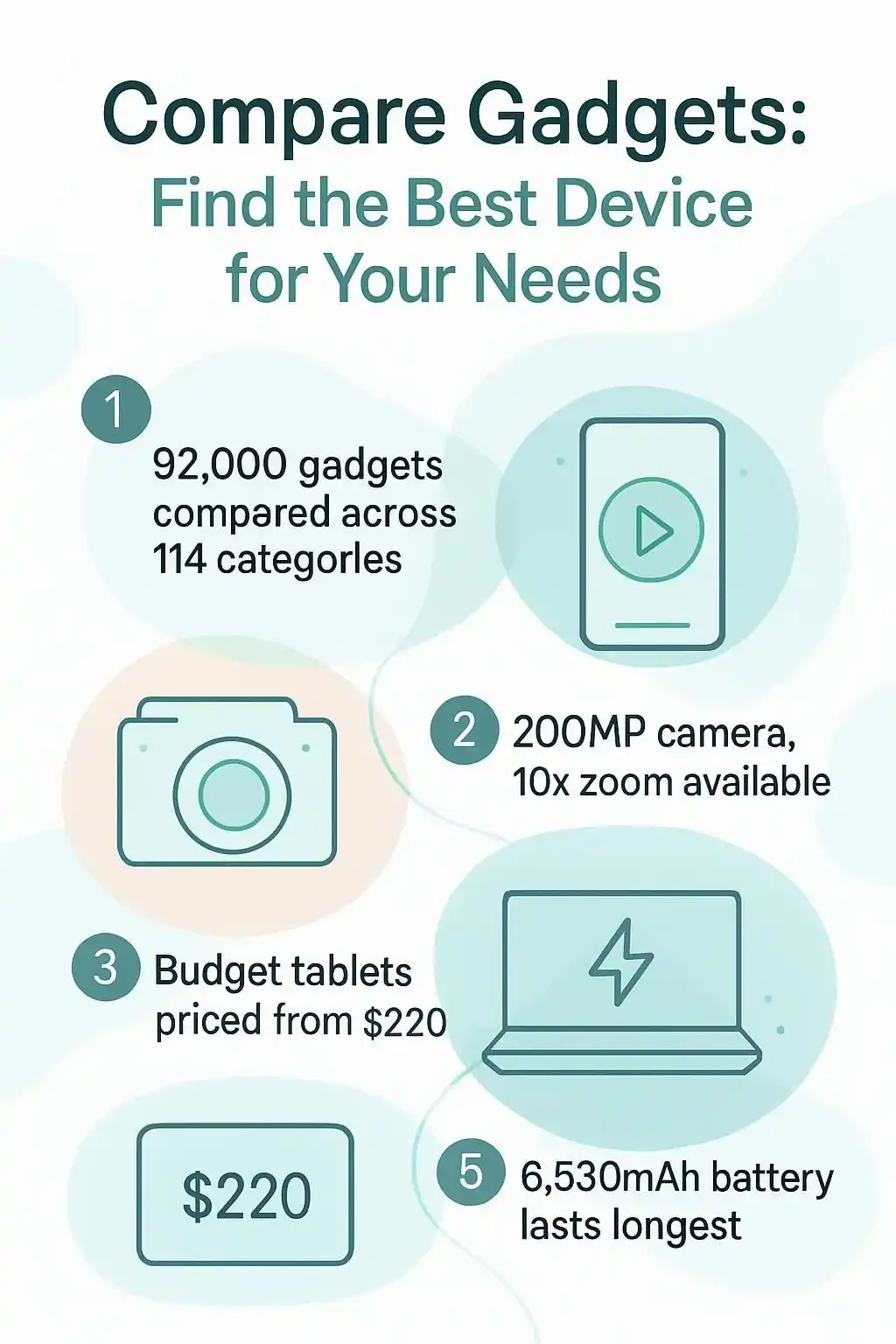 Compare Gadgets:
Find the Best Device for Your Needs

1
92,000 gadgets compared across 114 categorles

2 200MP camera, 10x zoom available

3 Budget tablets priced from $220

$220

5 6,530mAh battery lasts longest