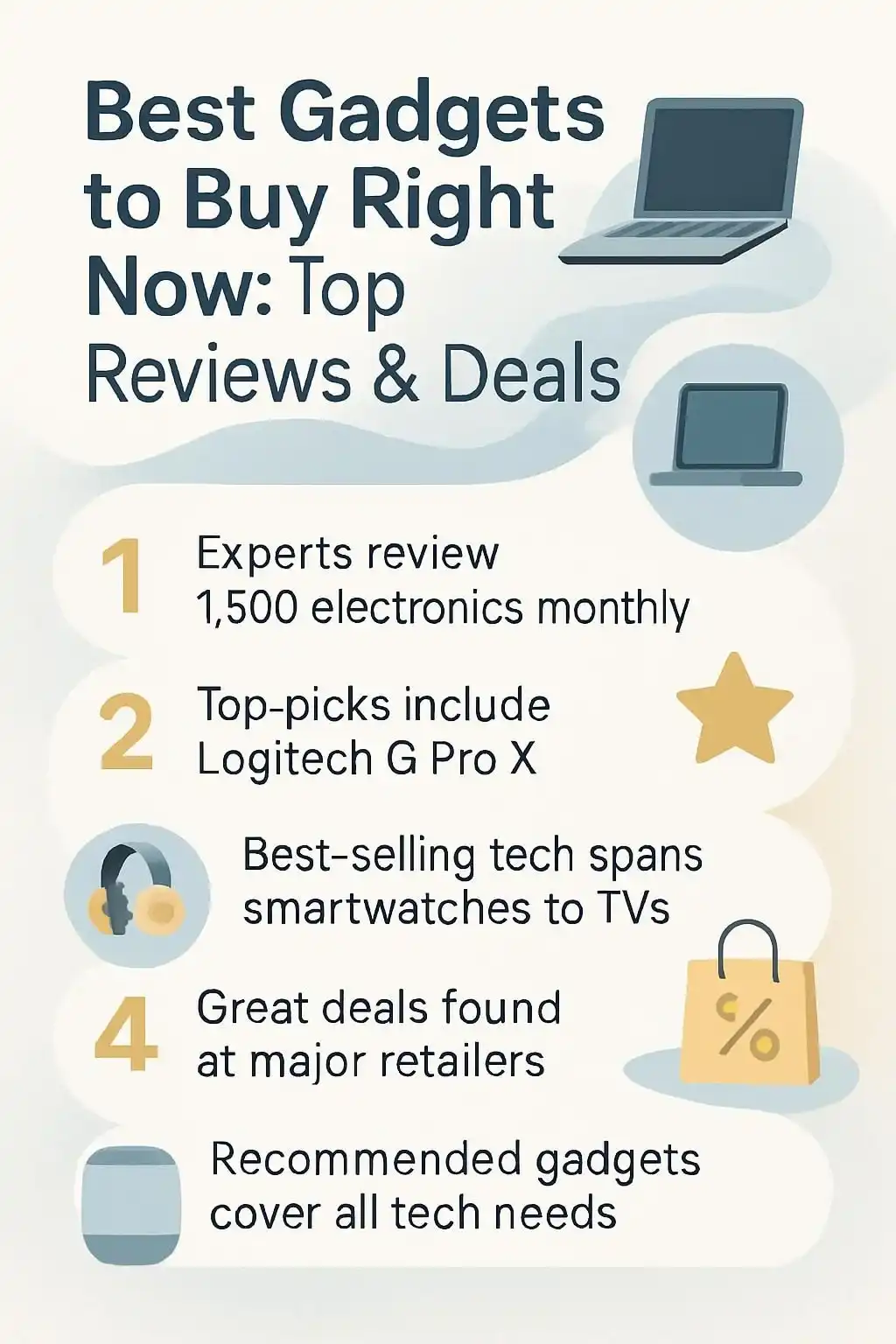 Best Gadgets to Buy Right Now: Top Reviews & Deals

1 Experts review 1,500 electronics monthly

2 Top-picks include Logitech G Pro X

Best-selling tech spans smartwatches to TVs

4 Great deals found at major retailers

%

Recommended gadgets cover all tech needs